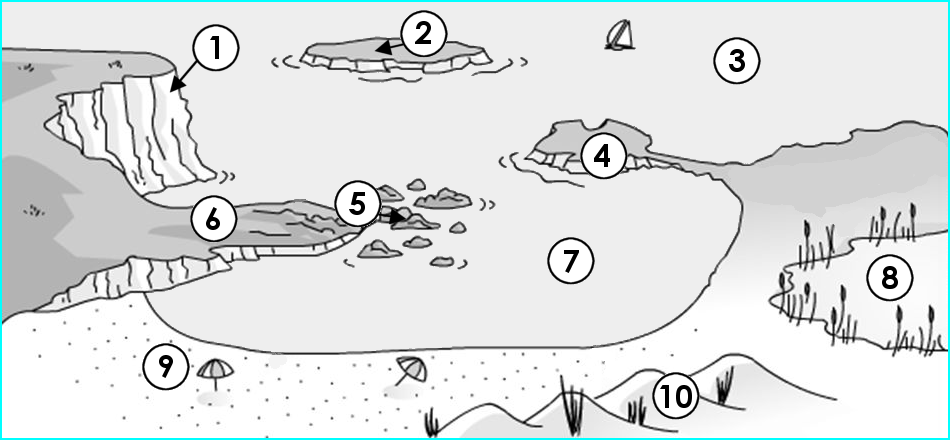 1
2
3
4
5
6
7
8
9
10